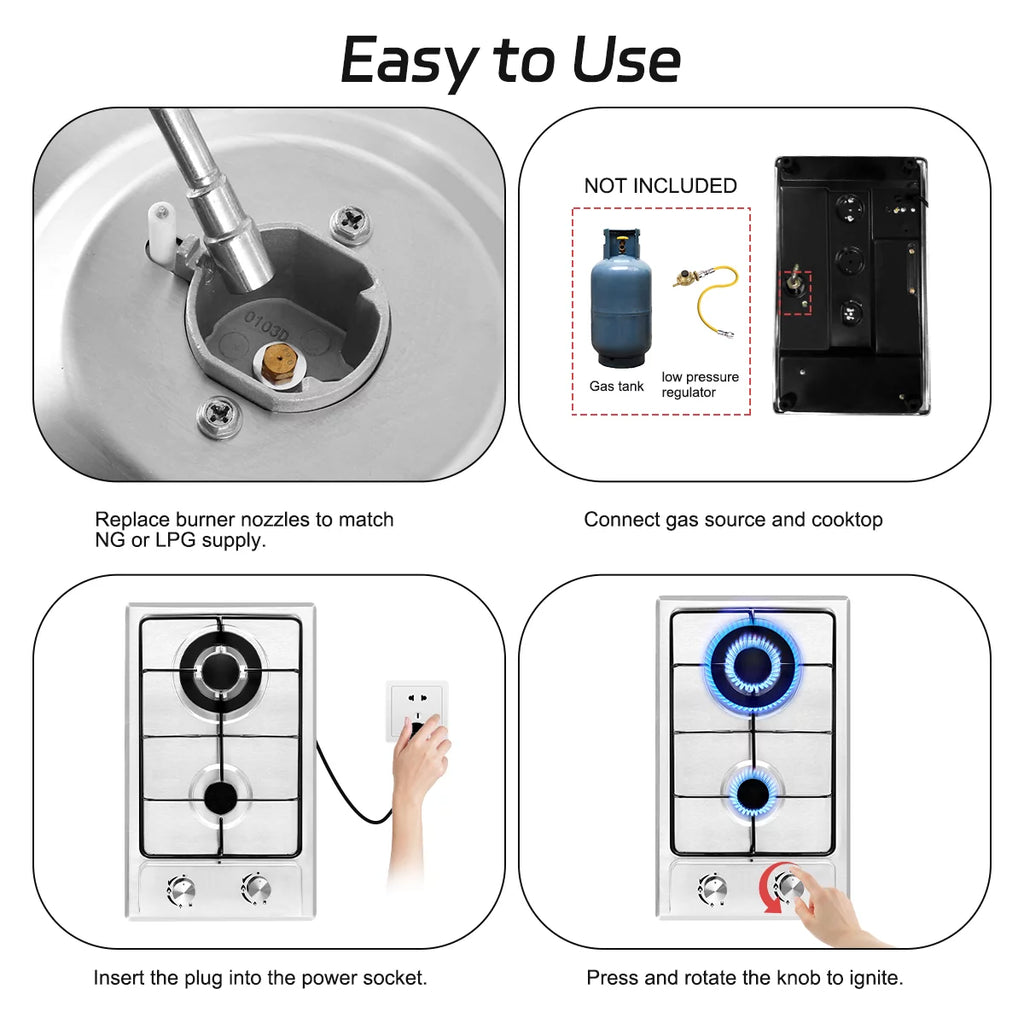 Easy to Use

0103D

NOT INCLUDED

Gas tank

low pressure regulator

Replace burner nozzles to match NG or LPG supply.

Connect gas source and cooktop

Insert the plug into the power socket.

Press and rotate the knob to ignite.