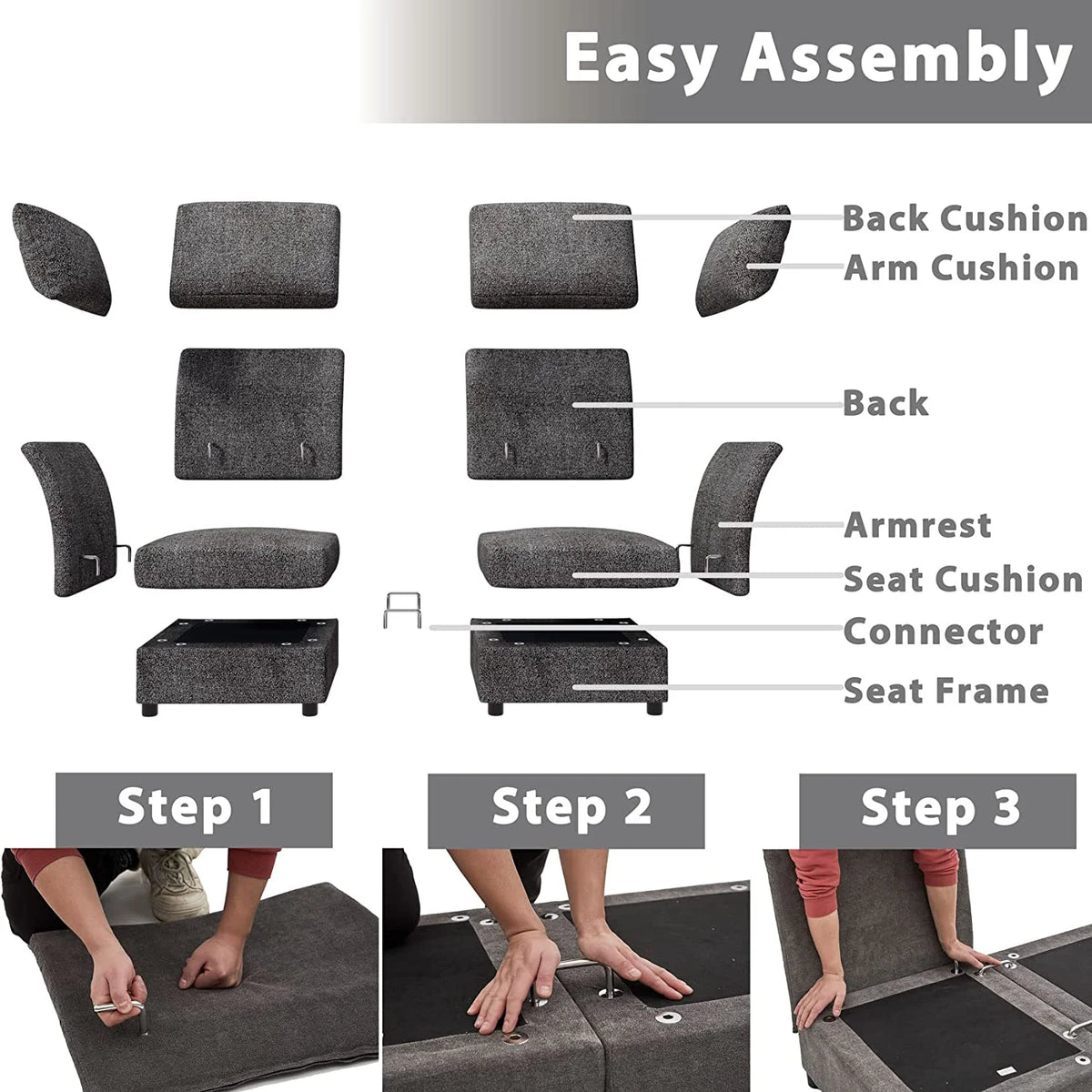 Easy Assembly

Back Cushion
Arm Cushion
Back
Armrest
Seat Cushion
Connector
Seat Frame

Step 1

Step 2

Step 3